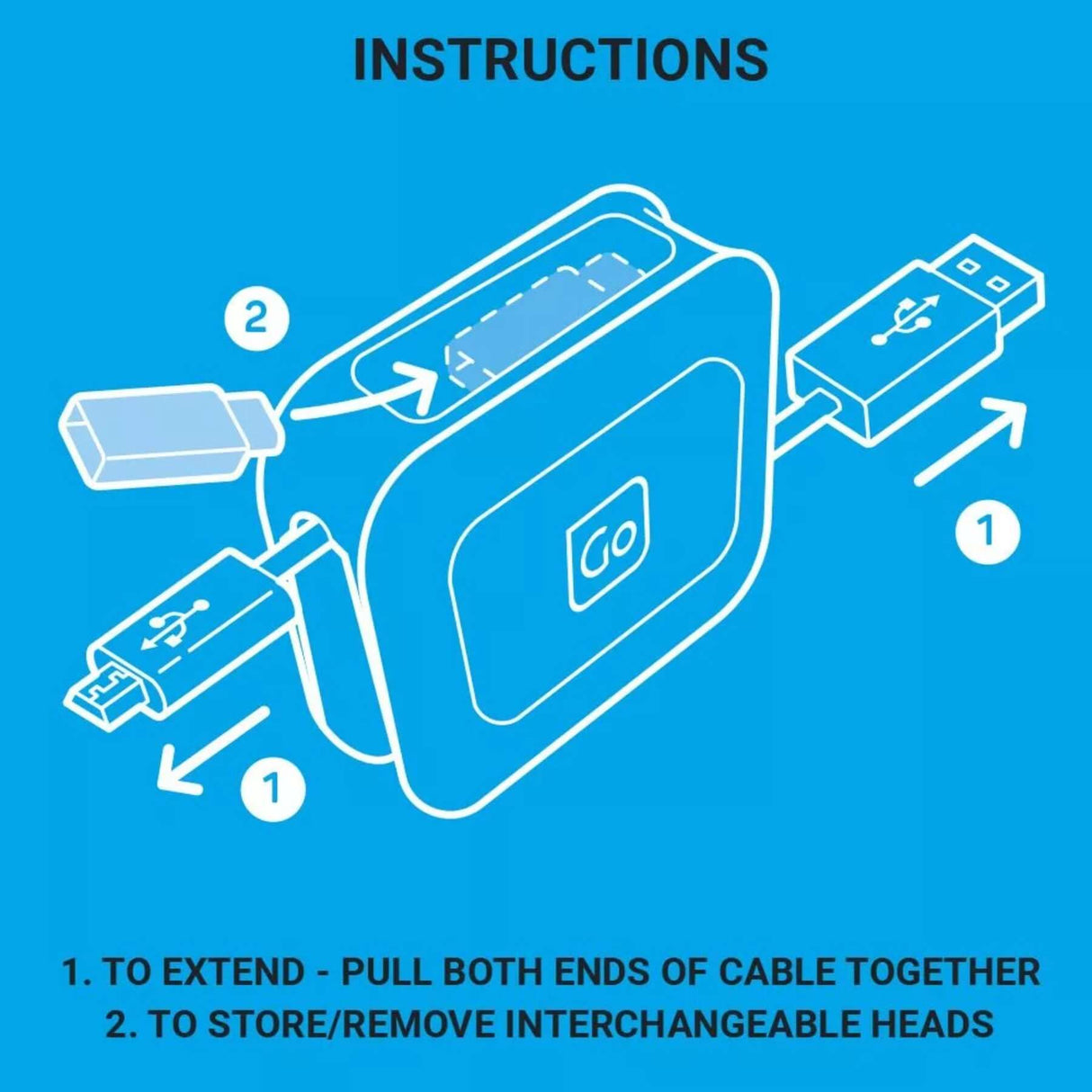 INSTRUCTIONS

2

Go

1

1

1. TO EXTEND - PULL BOTH ENDS OF CABLE TOGETHER
2. TO STORE/REMOVE INTERCHANGEABLE HEADS