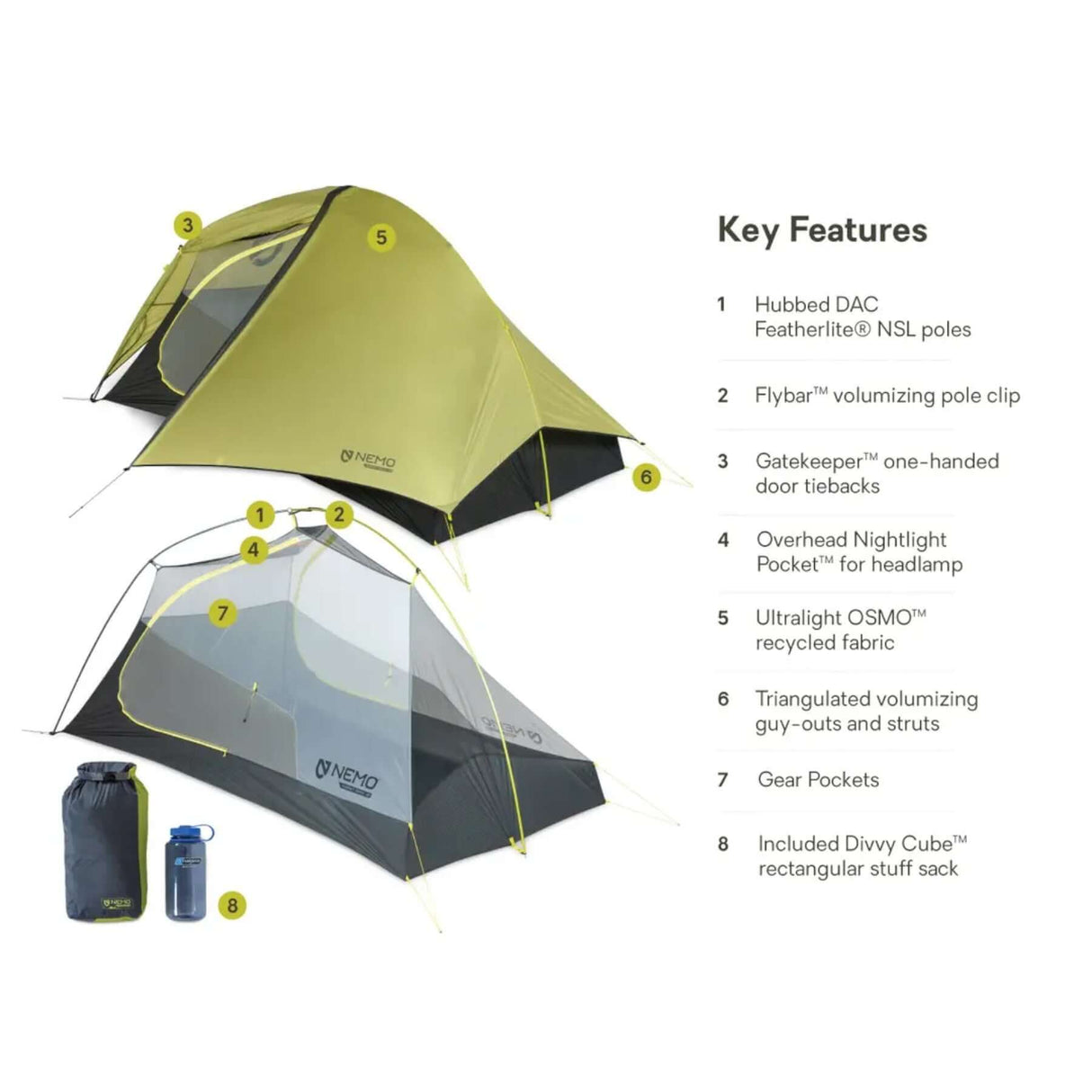 3

5

NEMO

6

1

2

4

7

NEMO

NEMO

NEMO

8

Key Features

1 Hubbed DAC Featherlite® NSL poles

2 Flybar™ volumizing pole clip

3 Gatekeeper™ one-handed door tiebacks

4 Overhead Nightlight Pocket™ for headlamp

5 Ultralight OSMO™ recycled fabric

6 Triangulated volumizing guy-outs and struts

7 Gear Pockets

8 Included Divvy Cube™ rectangular stuff sack