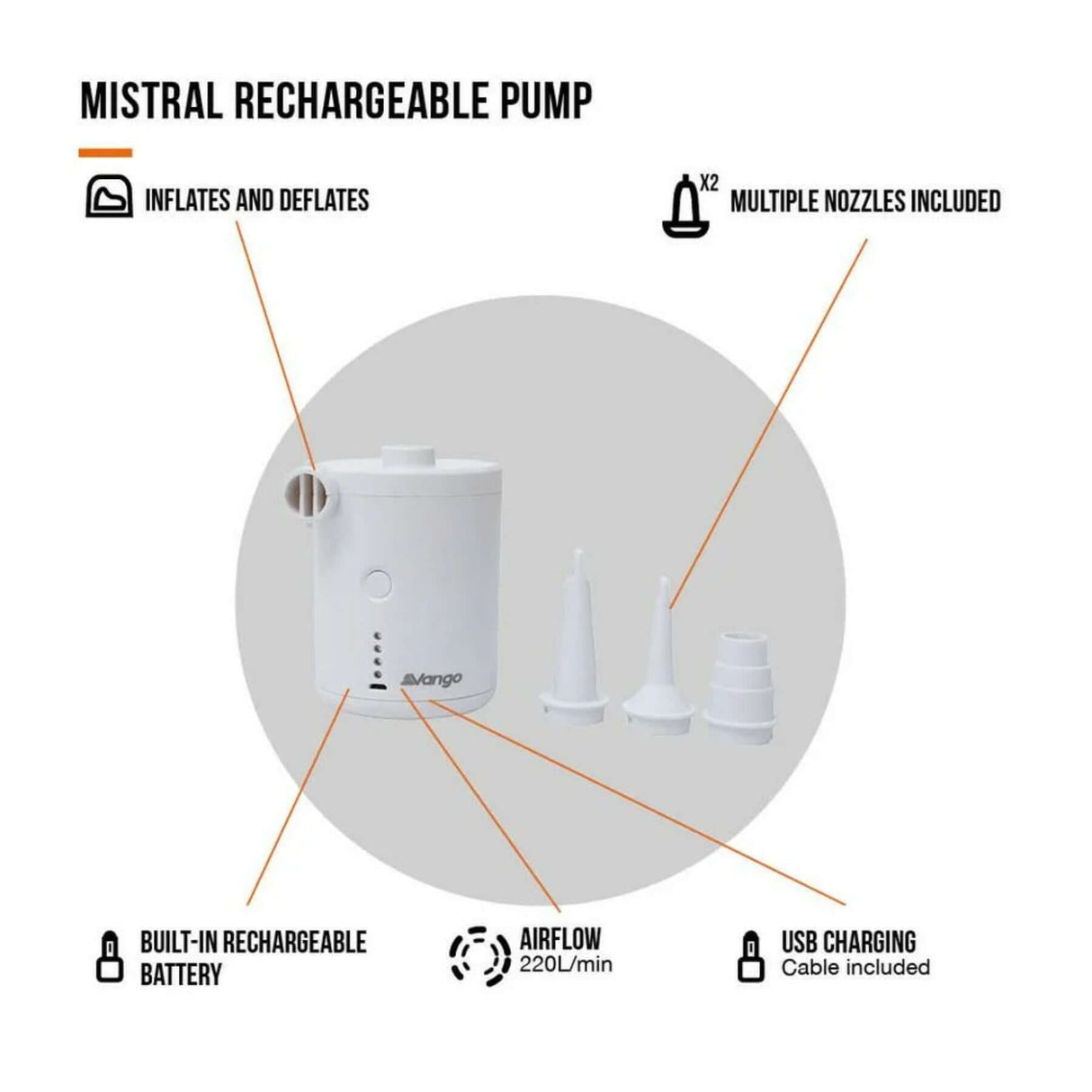 MISTRAL RECHARGEABLE PUMP

INFLATES AND DEFLATES

X2 MULTIPLE NOZZLES INCLUDED

Vango

BUILT-IN RECHARGEABLE BATTERY

AIRFLOW
220L/min

USB CHARGING
Cable included