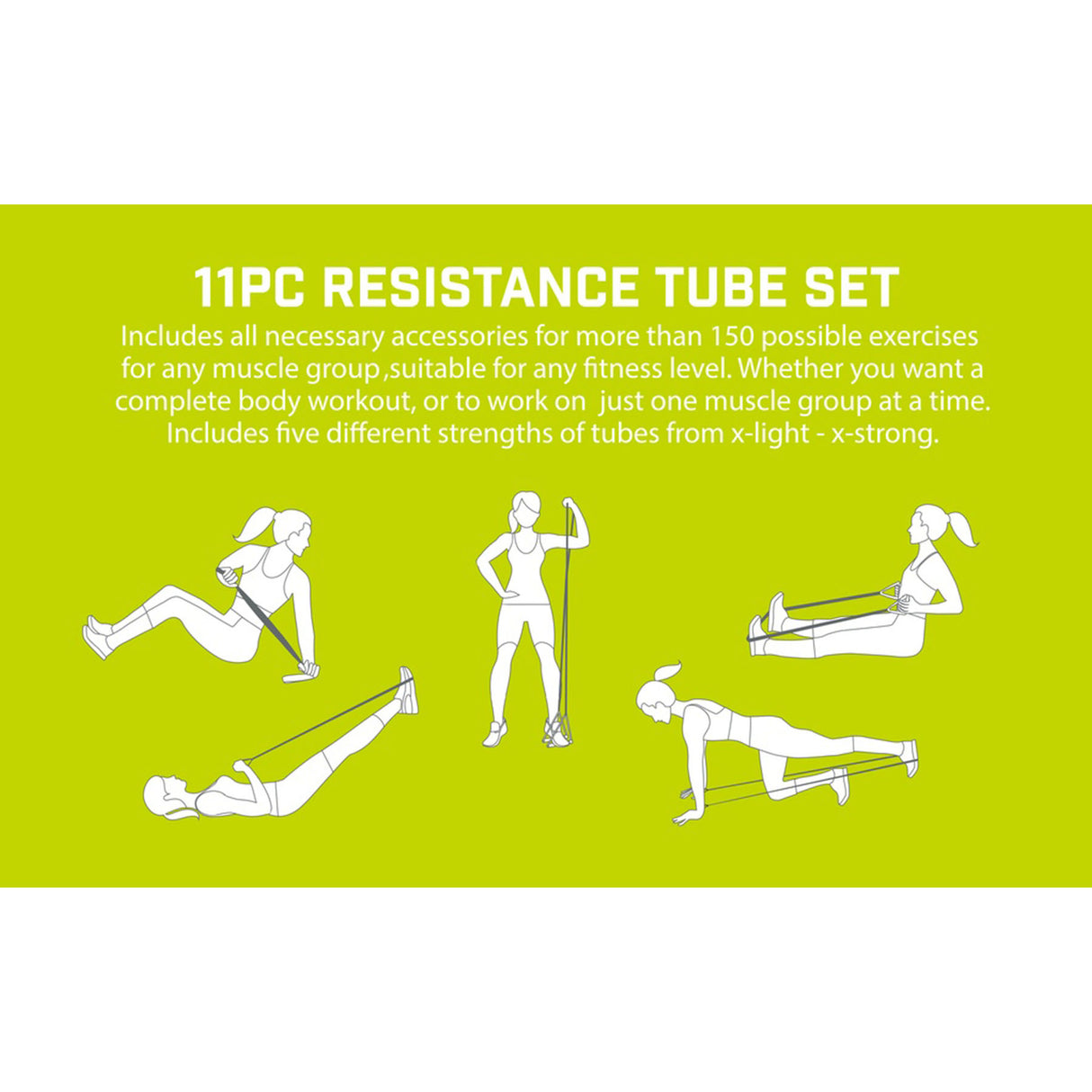 11PC RESISTANCE TUBE SET

Includes all necessary accessories for more than 150 possible exercises for any muscle group ,suitable for any fitness level. Whether you want a complete body workout, or to work on just one muscle group at a time. Includes five different strengths of tubes from x-light - x-strong.