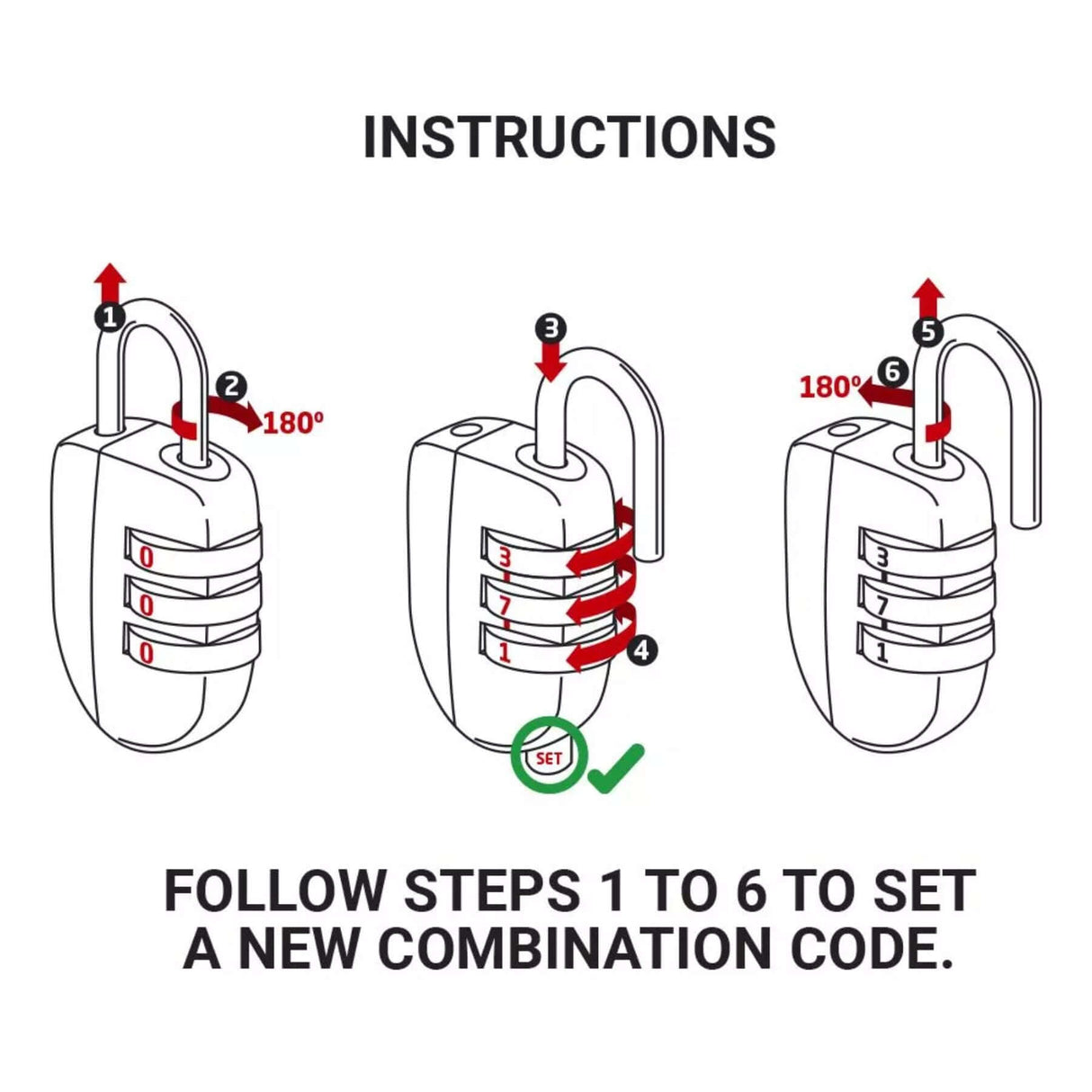 INSTRUCTIONS

1
2
180º
0
0
0

3
3
7
1
4
SET

5
6
180º
3
7
1

FOLLOW STEPS 1 TO 6 TO SET A NEW COMBINATION CODE.