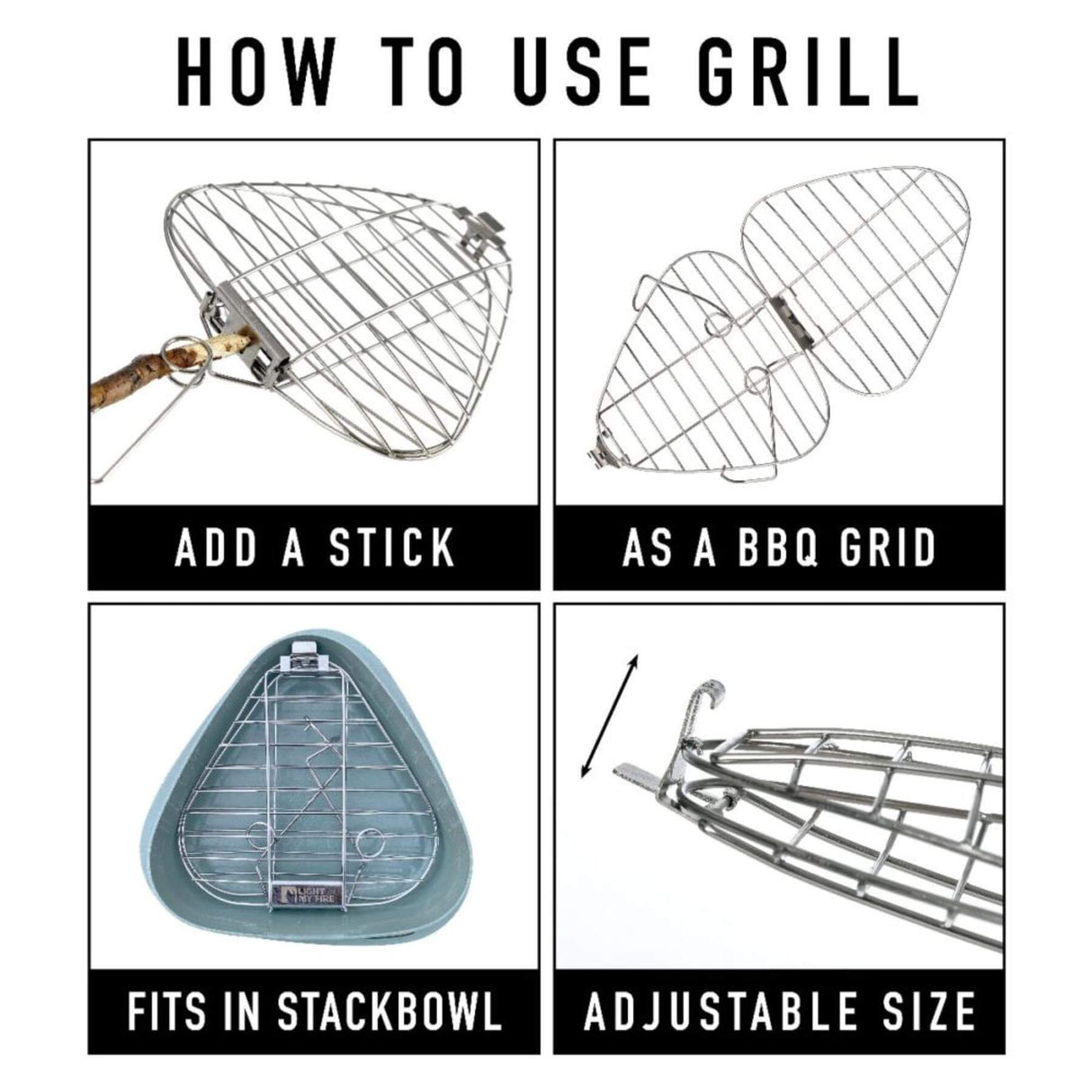 HOW TO USE GRILL

ADD A STICK

AS A BBQ GRID

LIGHT MY FIRE

FITS IN STACKBOWL

ADJUSTABLE SIZE