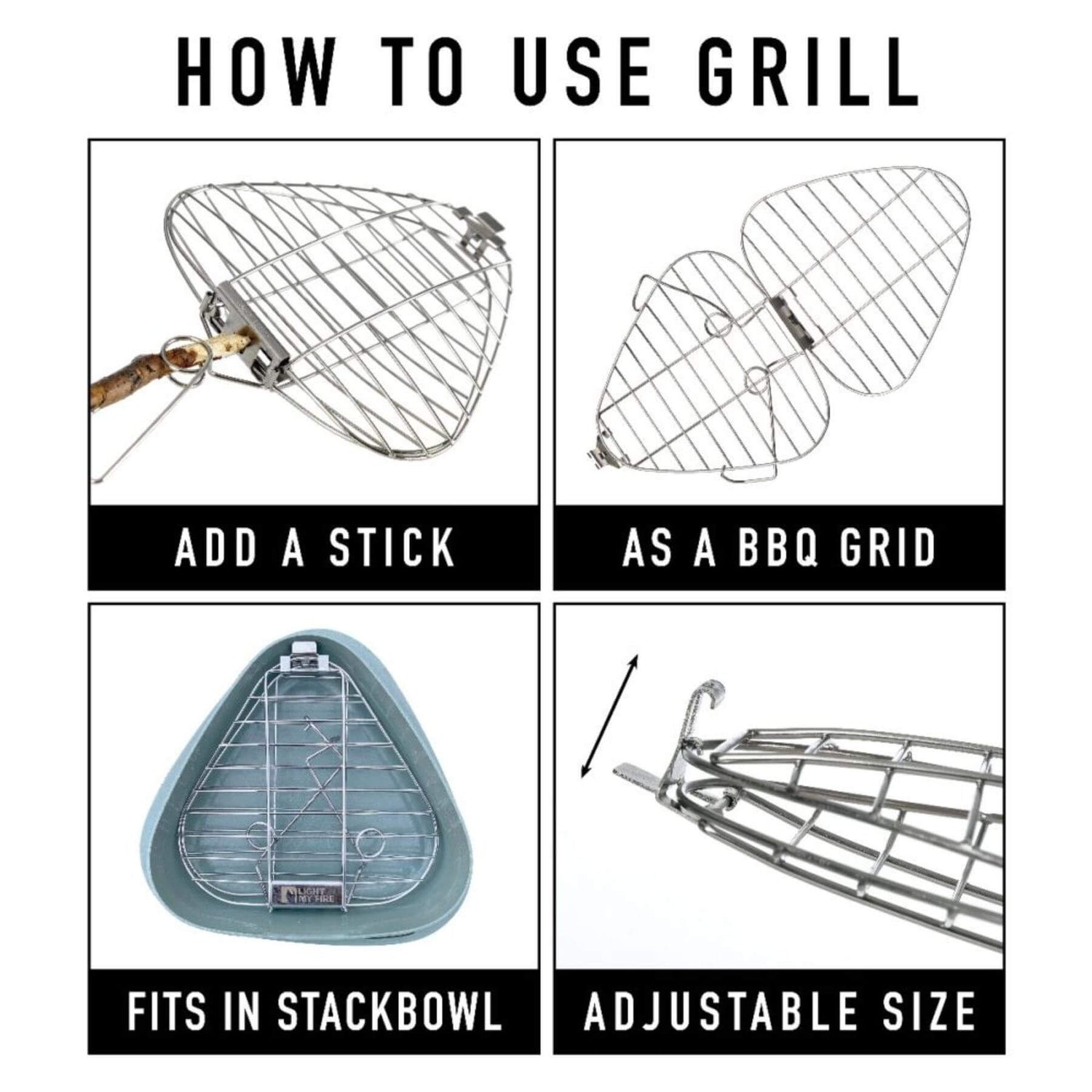 HOW TO USE GRILL

ADD A STICK

AS A BBQ GRID

LIGHT MY FIRE

FITS IN STACKBOWL

ADJUSTABLE SIZE