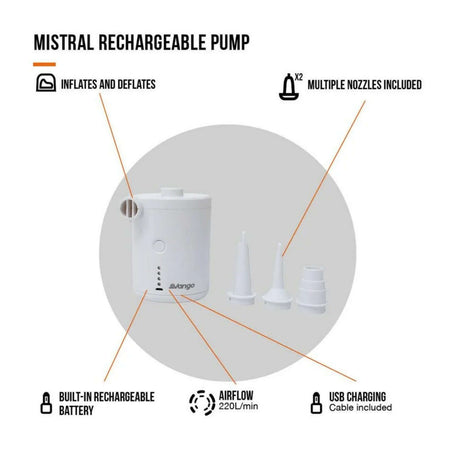 MISTRAL RECHARGEABLE PUMP

INFLATES AND DEFLATES

X2 MULTIPLE NOZZLES INCLUDED

Vango

BUILT-IN RECHARGEABLE BATTERY

AIRFLOW
220L/min

USB CHARGING
Cable included