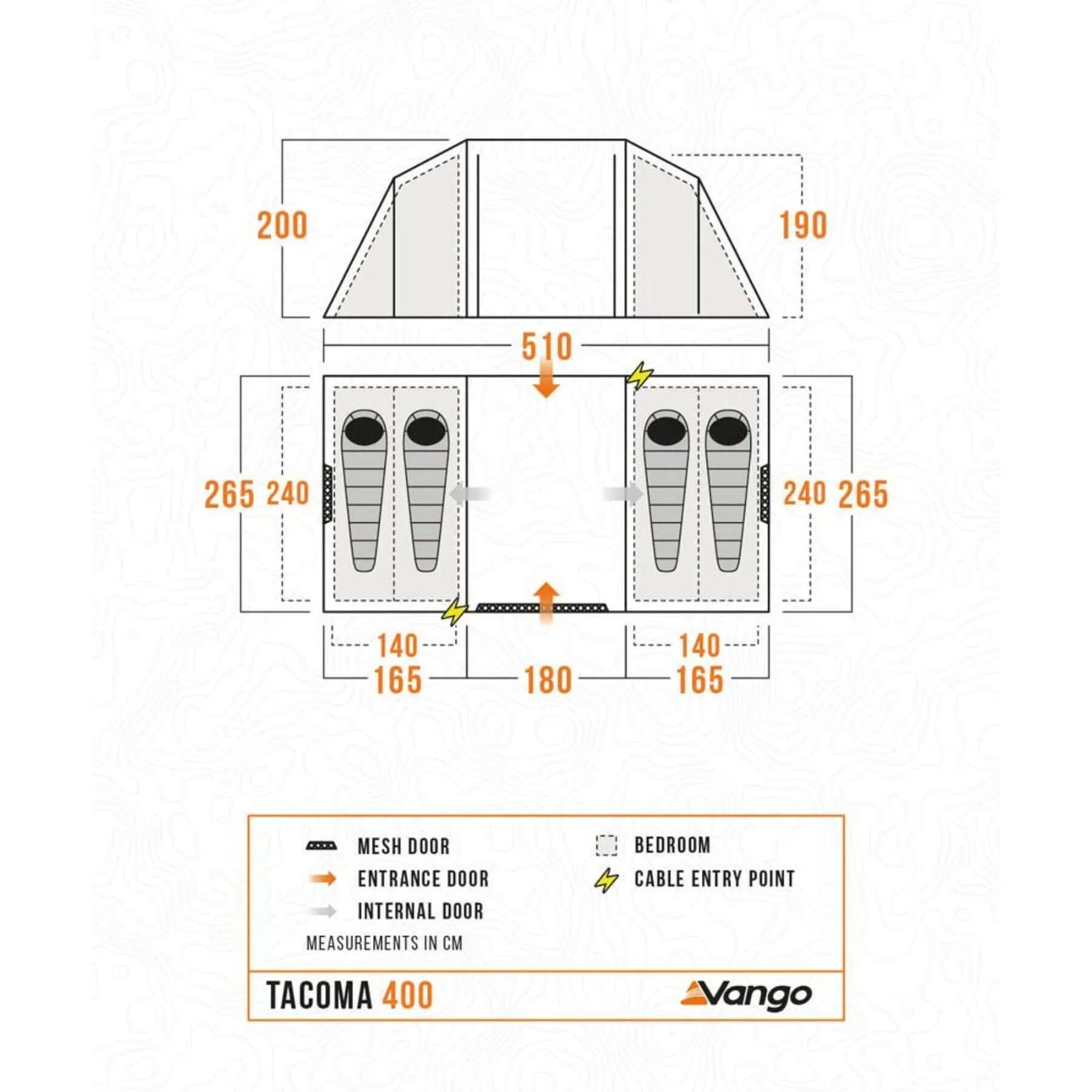 200

190

510

265 240

240 265

140

140

165

180

165

MESH DOOR

ENTRANCE DOOR

INTERNAL DOOR

BEDROOM

CABLE ENTRY POINT

MEASUREMENTS IN CM

TACOMA 400

Vango